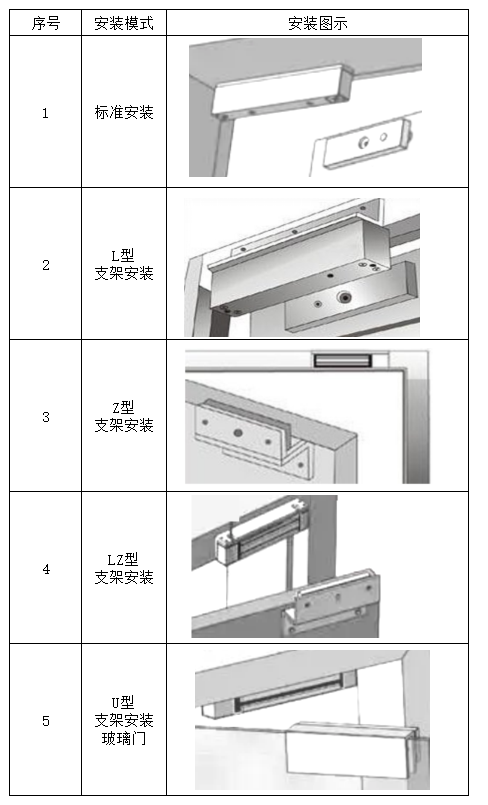 | 序号 | 安装模式 | 安装图示 |
|---|---|---|
| 1 | 标准安装 | |
| 2 | L型 支架安装 | |
| 3 | Z型 支架安装 | |
| 4 | LZ型 支架安装 | |
| 5 | U型 支架安装 玻璃门 | |