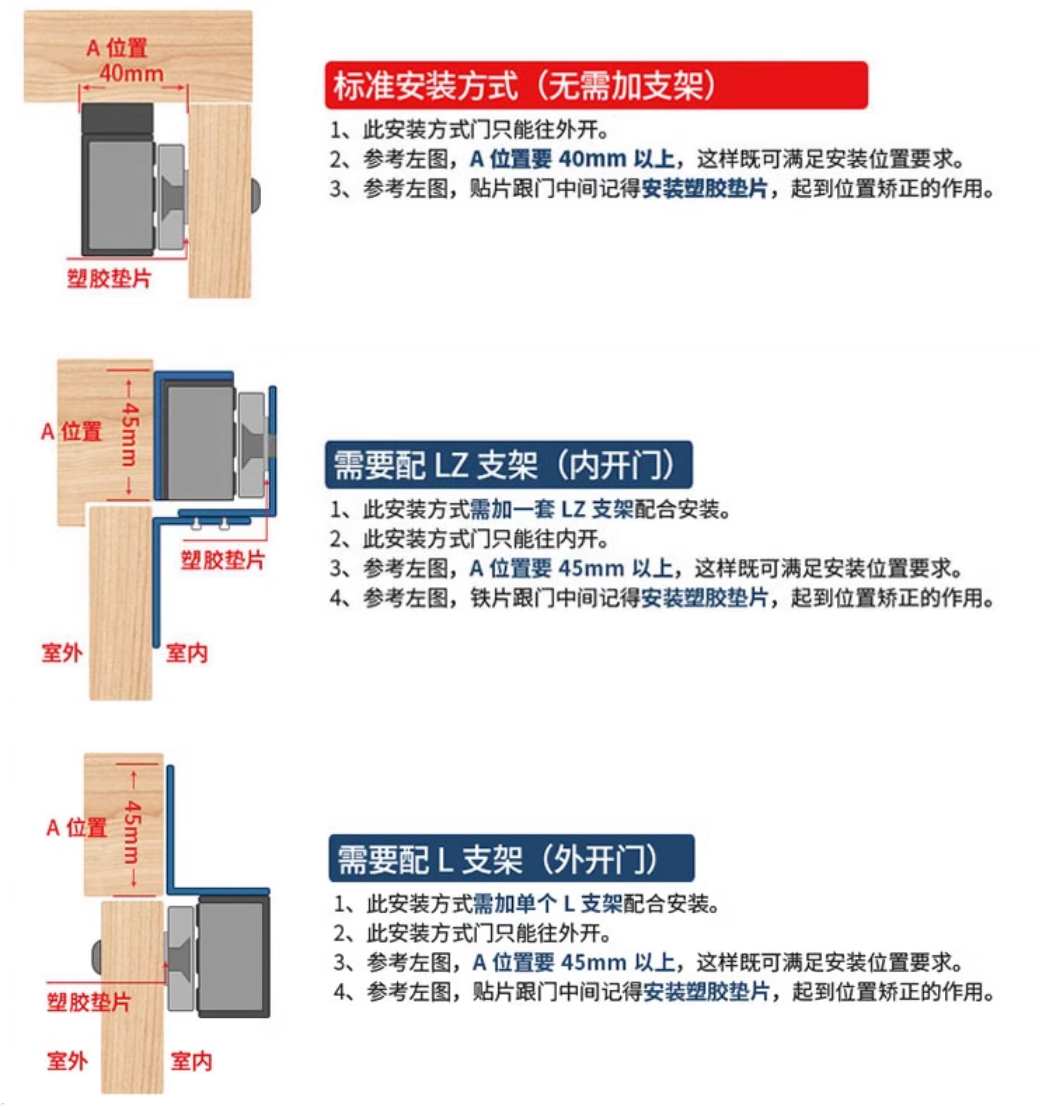 A 位置
40mm

塑胶垫片

标准安装方式（无需加支架）

1、此安装方式门只能往外开。
2、参考左图，A 位置要 40mm 以上，这样既可满足安装位置要求。
3、参考左图，贴片跟门中间记得安装塑胶垫片，起到位置矫正的作用。

A 位置
45mm

塑胶垫片

室外
室内

需要配 LZ 支架（内开门）

1、此安装方式需加一套 LZ 支架配合安装。
2、此安装方式门只能往内开。
3、参考左图，A 位置要 45mm 以上，这样既可满足安装位置要求。
4、参考左图，铁片跟门中间记得安装塑胶垫片，起到位置矫正的作用。

A 位置
45mm

塑胶垫片

室外
室内

需要配 L 支架（外开门）

1、此安装方式需加单个 L 支架配合安装。
2、此安装方式门只能往外开。
3、参考左图，A 位置要 45mm 以上，这样既可满足安装位置要求。
4、参考左图，贴片跟门中间记得安装塑胶垫片，起到位置矫正的作用。